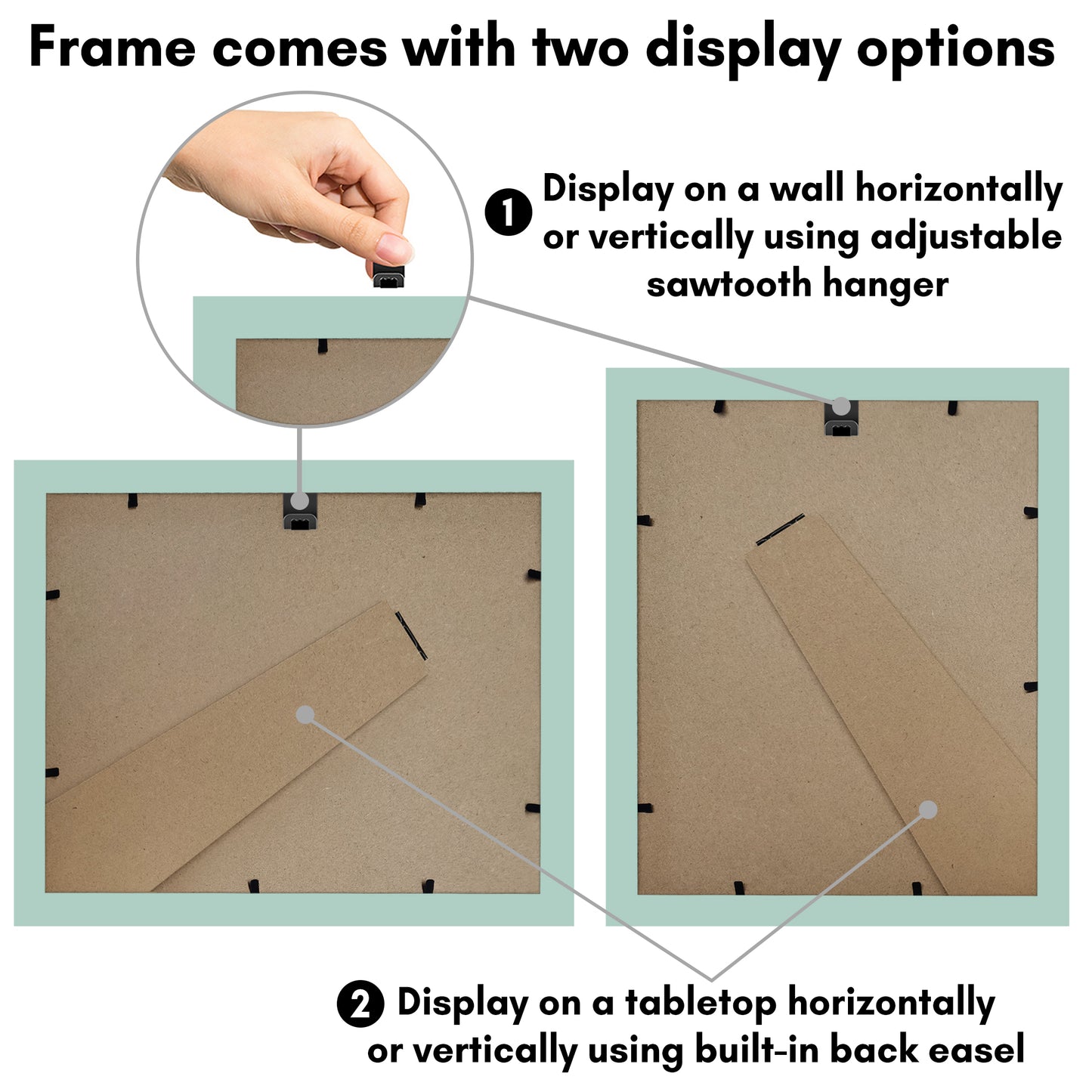 Frame comes with two display options

1 Display on a wall horizontally or vertically using adjustable sawtooth hanger

2 Display on a tabletop horizontally or vertically using built-in back easel