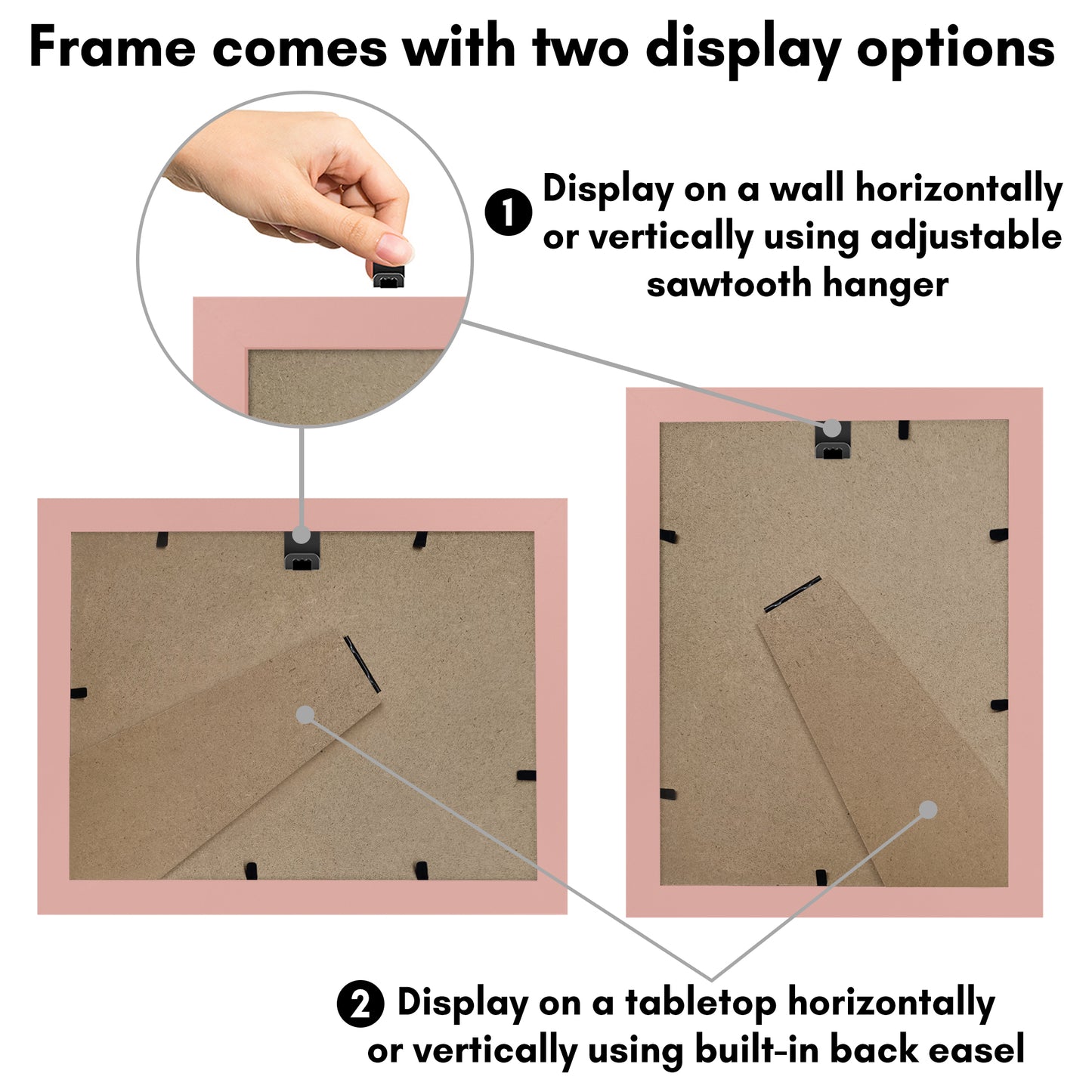 Frame comes with two display options

1 Display on a wall horizontally or vertically using adjustable sawtooth hanger

2 Display on a tabletop horizontally or vertically using built-in back easel