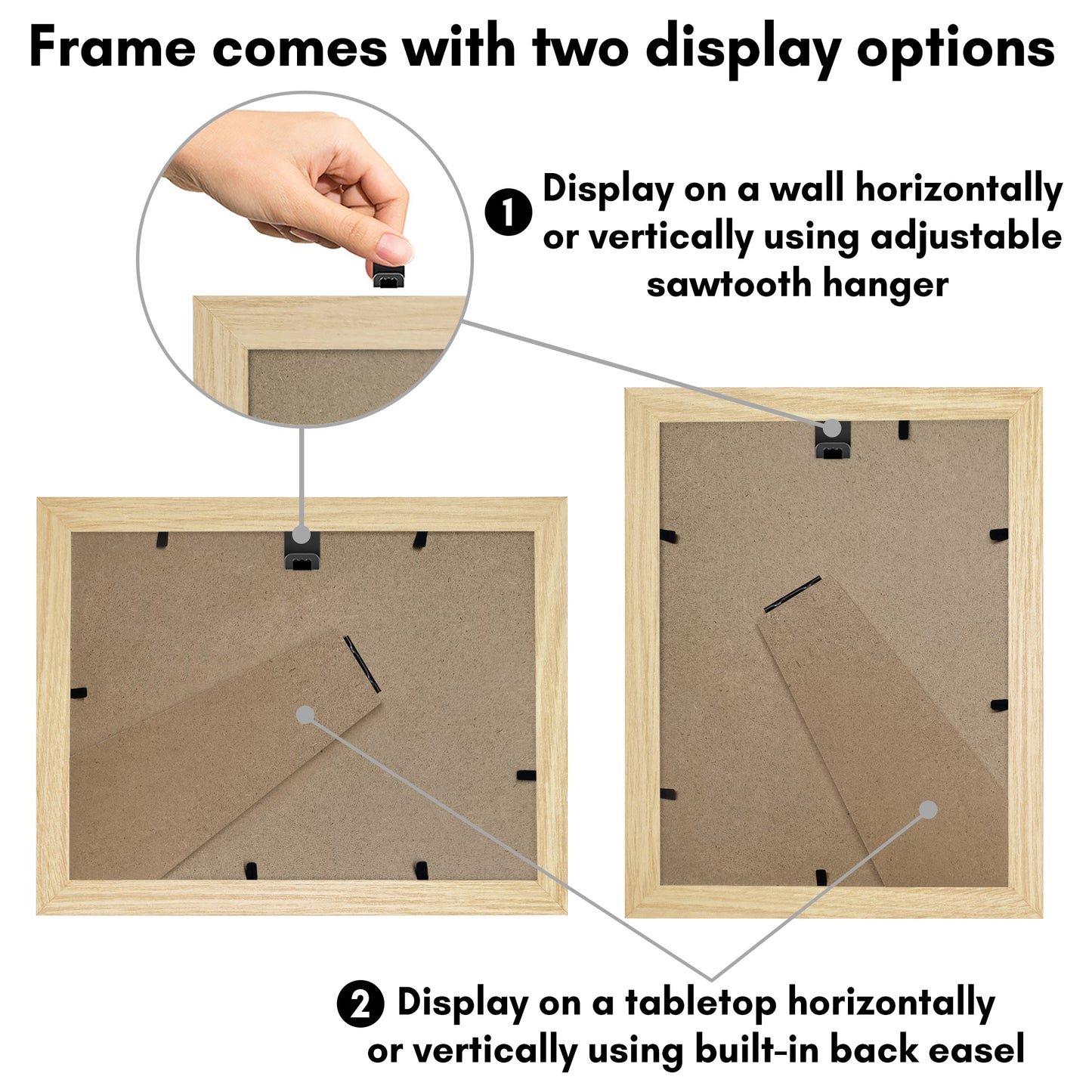 Frame comes with two display options

1 Display on a wall horizontally or vertically using adjustable sawtooth hanger

2 Display on a tabletop horizontally or vertically using built-in back easel