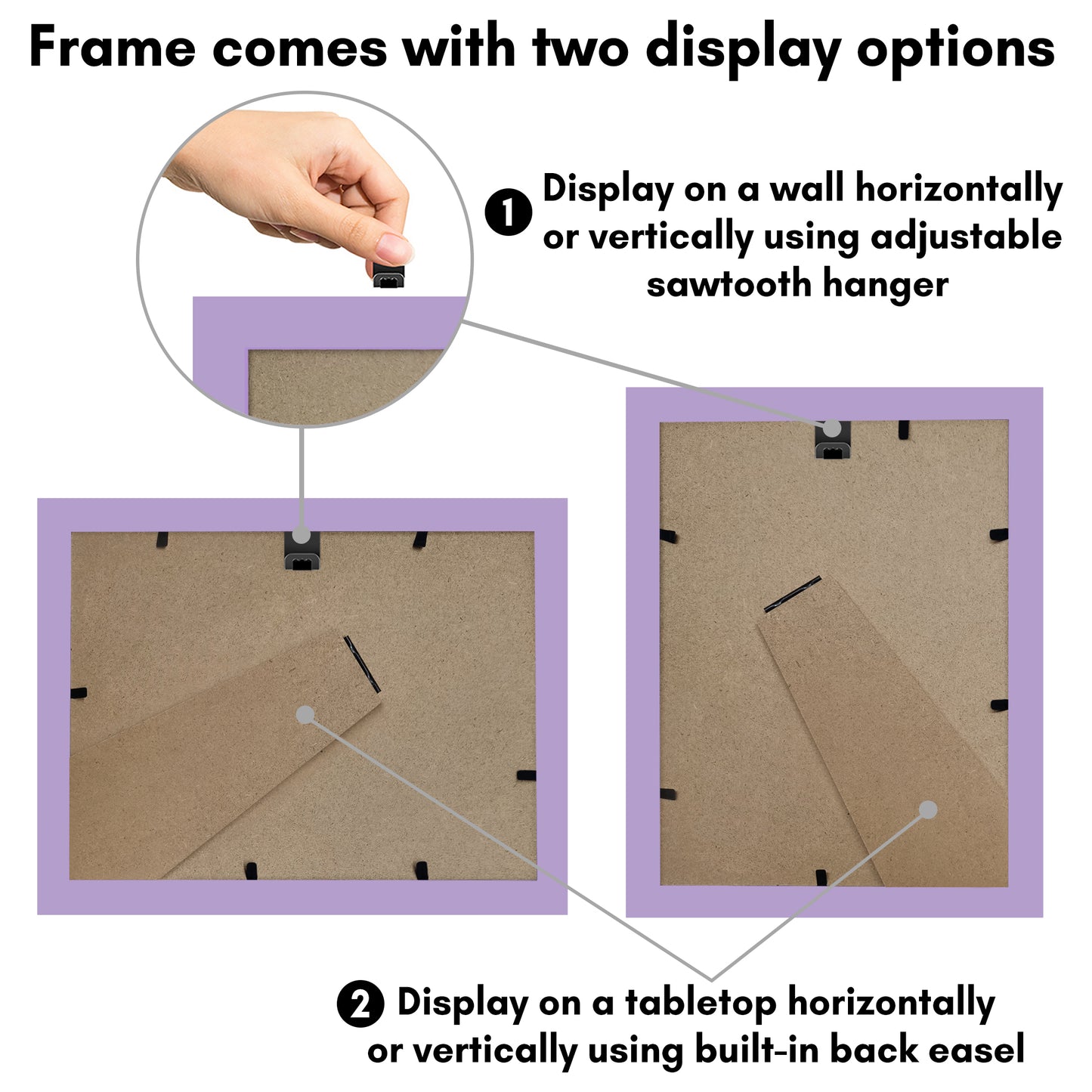 Frame comes with two display options

1 Display on a wall horizontally or vertically using adjustable sawtooth hanger

2 Display on a tabletop horizontally or vertically using built-in back easel