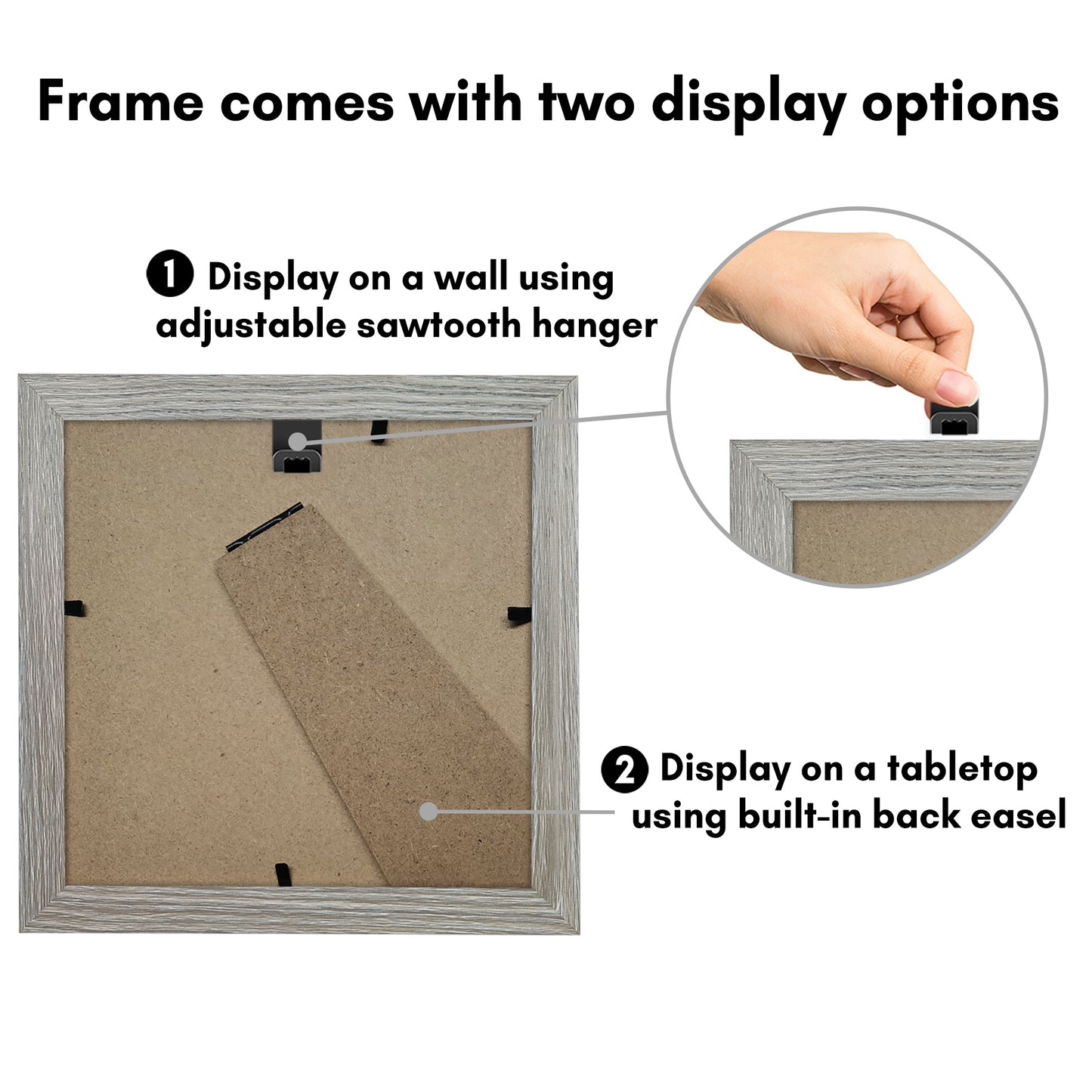 Frame comes with two display options

1 Display on a wall using adjustable sawtooth hanger

2 Display on a tabletop using built-in back easel