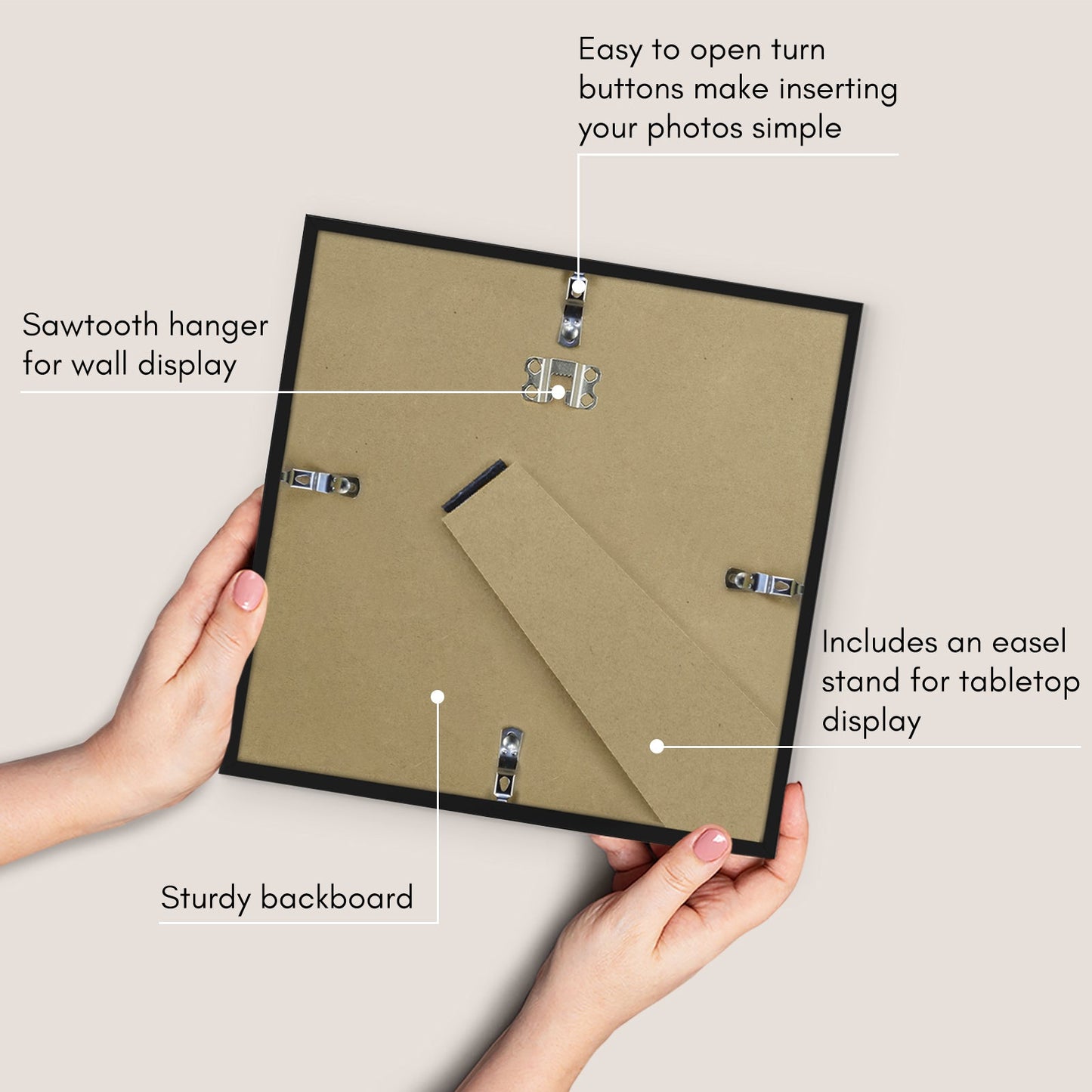 Easy to open turn buttons make inserting your photos simple

Sawtooth hanger for wall display

Includes an easel stand for tabletop display

Sturdy backboard