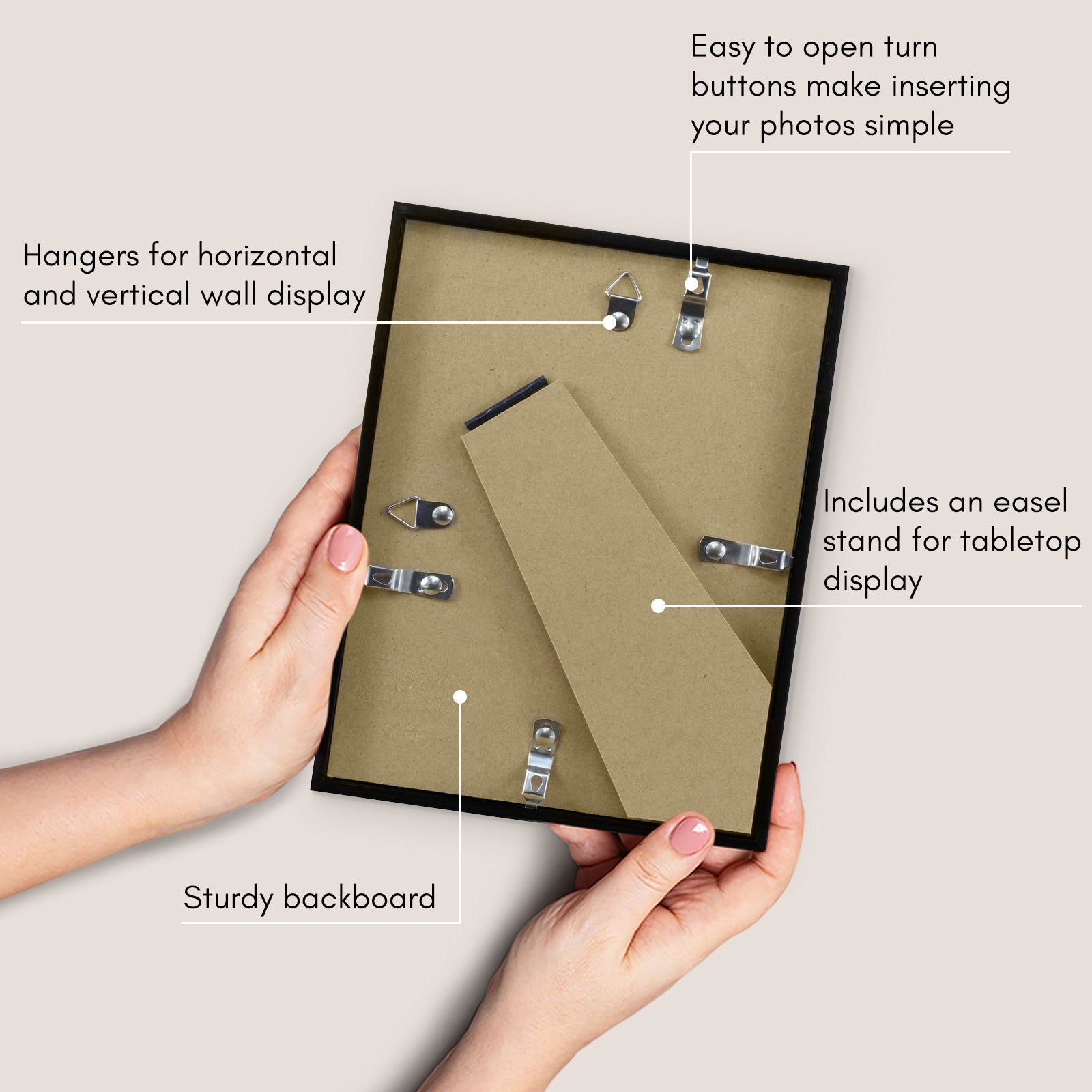 Easy to open turn buttons make inserting your photos simple

Hangers for horizontal and vertical wall display

Includes an easel stand for tabletop display

Sturdy backboard