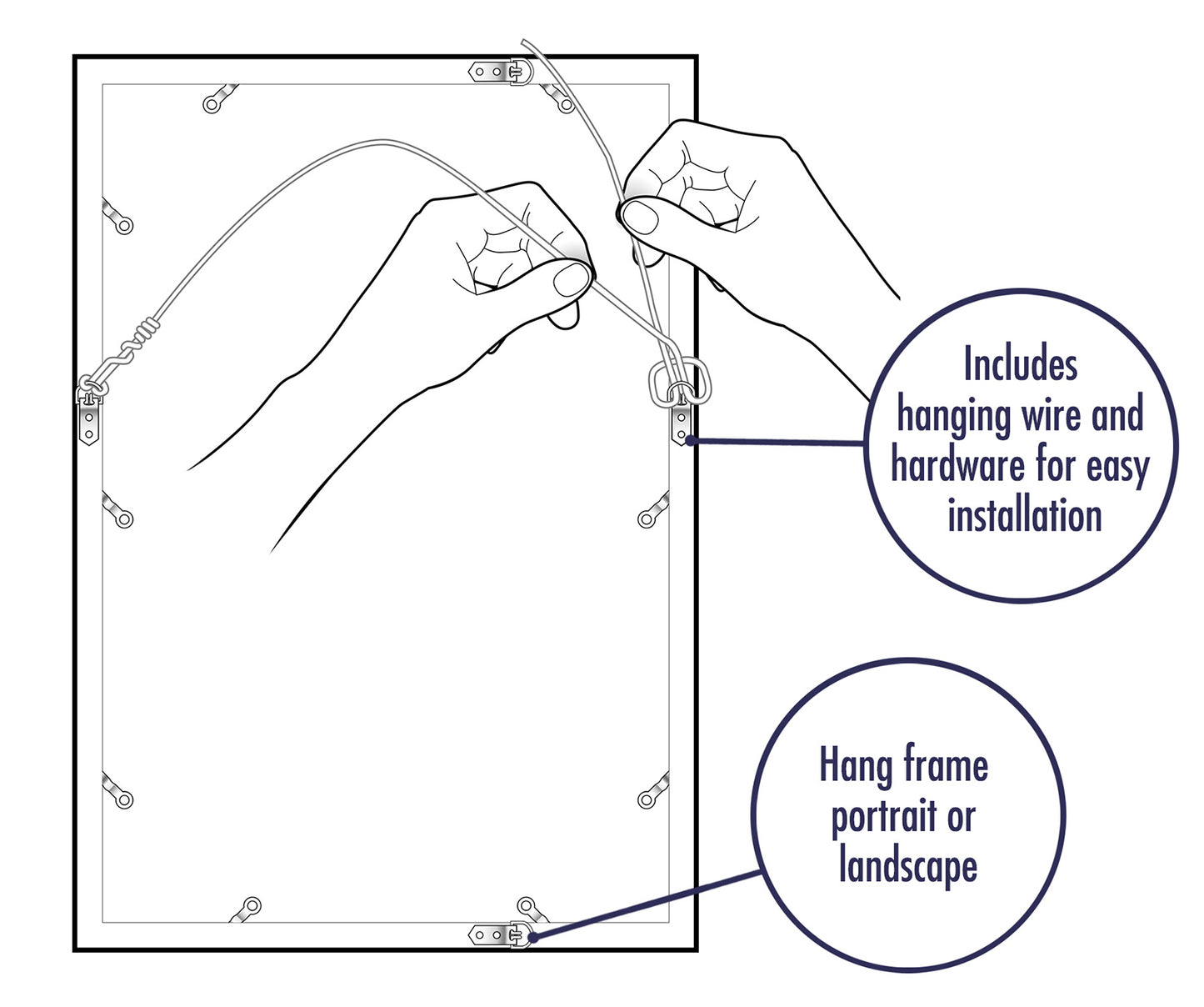 Includes hanging wire and hardware for easy installation

Hang frame portrait or landscape