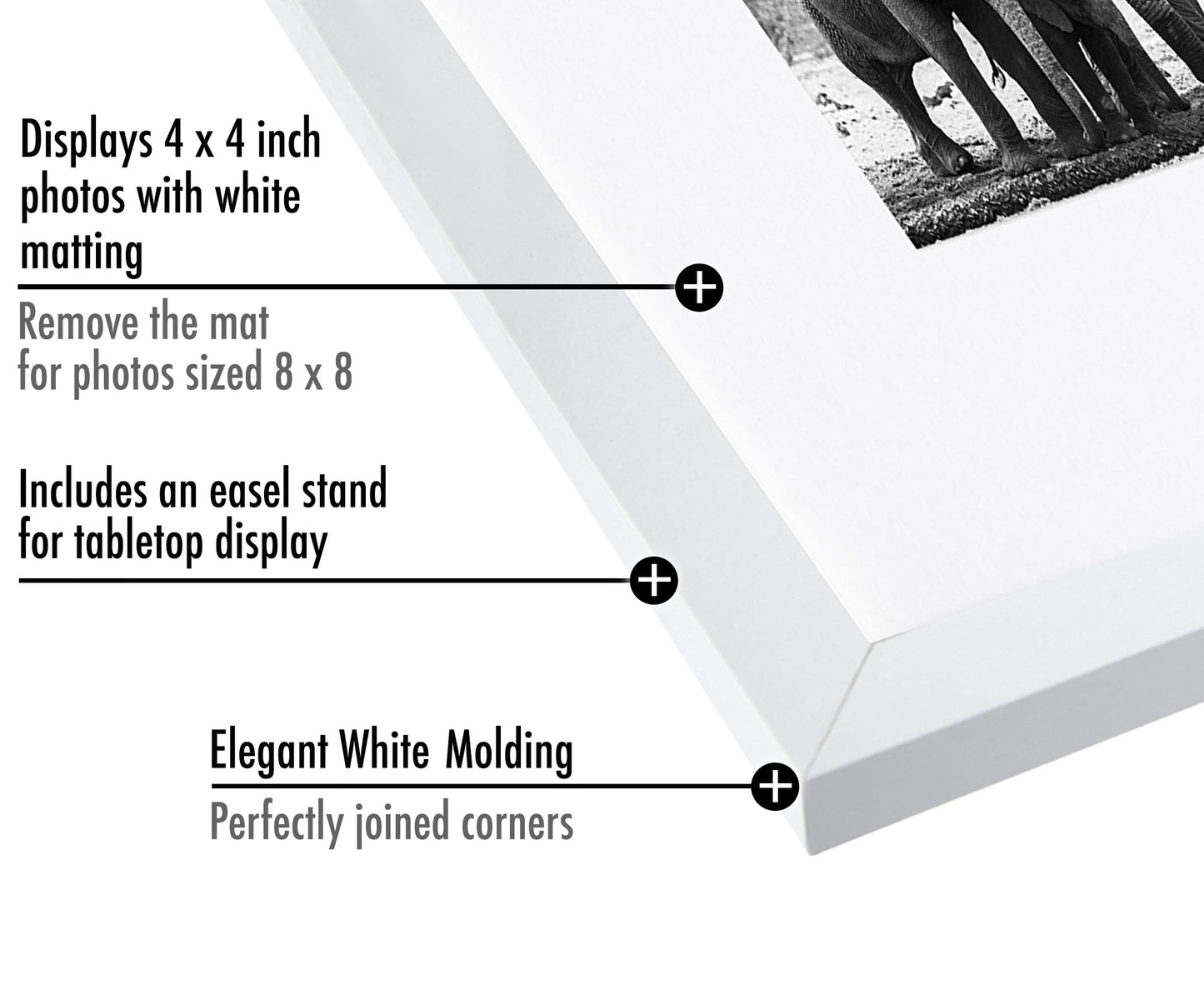 Displays 4 x 4 inch photos with white matting

Remove the mat for photos sized 8 x 8

Includes an easel stand for tabletop display

Elegant White Molding

Perfectly joined corners