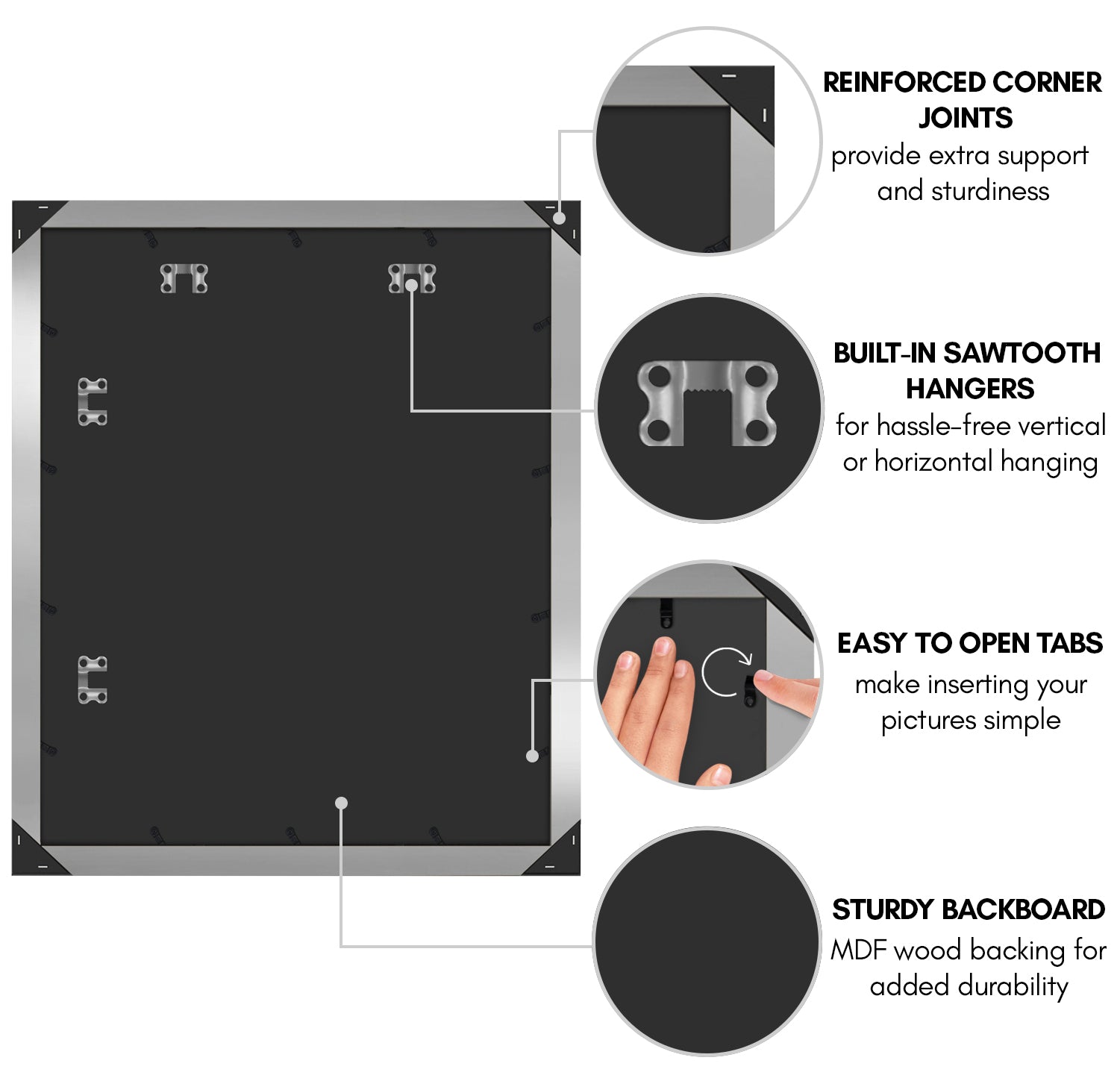 REINFORCED CORNER JOINTS
provide extra support and sturdiness

BUILT-IN SAWTOOTH HANGERS
for hassle-free vertical or horizontal hanging

EASY TO OPEN TABS
make inserting your pictures simple

STURDY BACKBOARD
MDF wood backing for added durability