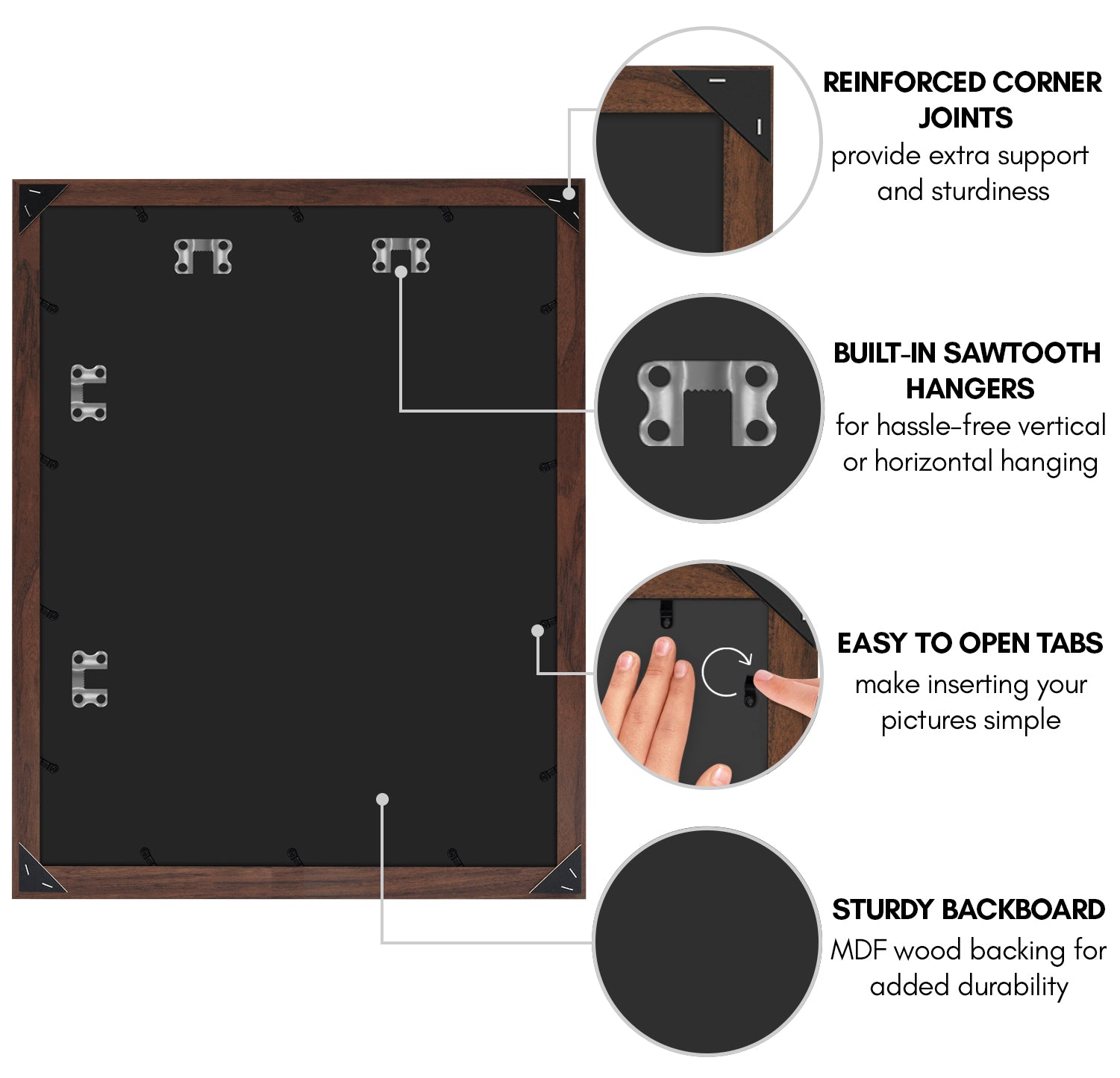 REINFORCED CORNER JOINTS
provide extra support and sturdiness

BUILT-IN SAWTOOTH HANGERS
for hassle-free vertical or horizontal hanging

EASY TO OPEN TABS
make inserting your pictures simple

STURDY BACKBOARD
MDF wood backing for added durability