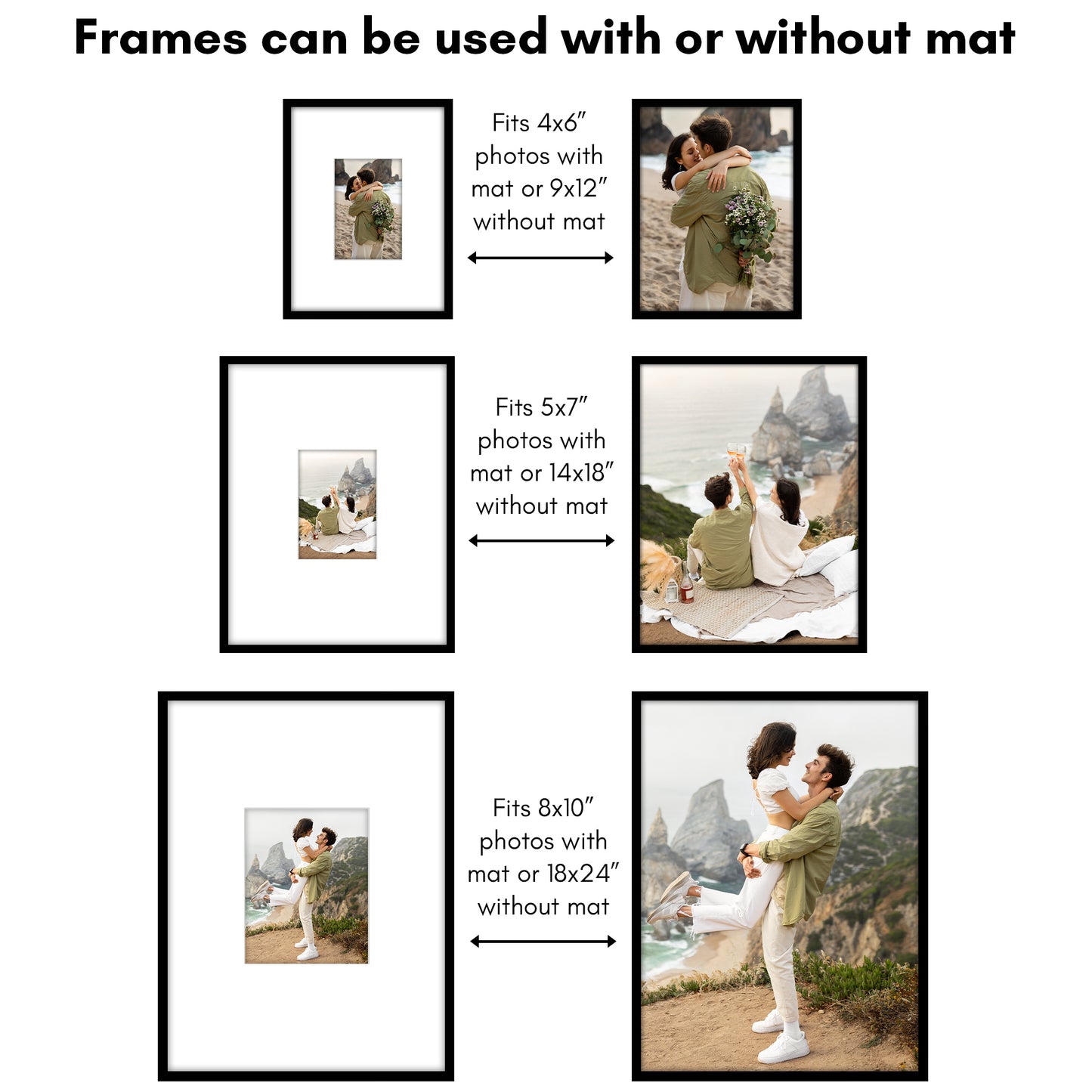 Frames can be used with or without mat

Fits 4x6″ photos with mat or 9x12″ without mat

Fits 5x7″ photos with mat or 14x18″ without mat

Fits 8x10″ photos with mat or 18x24″ without mat