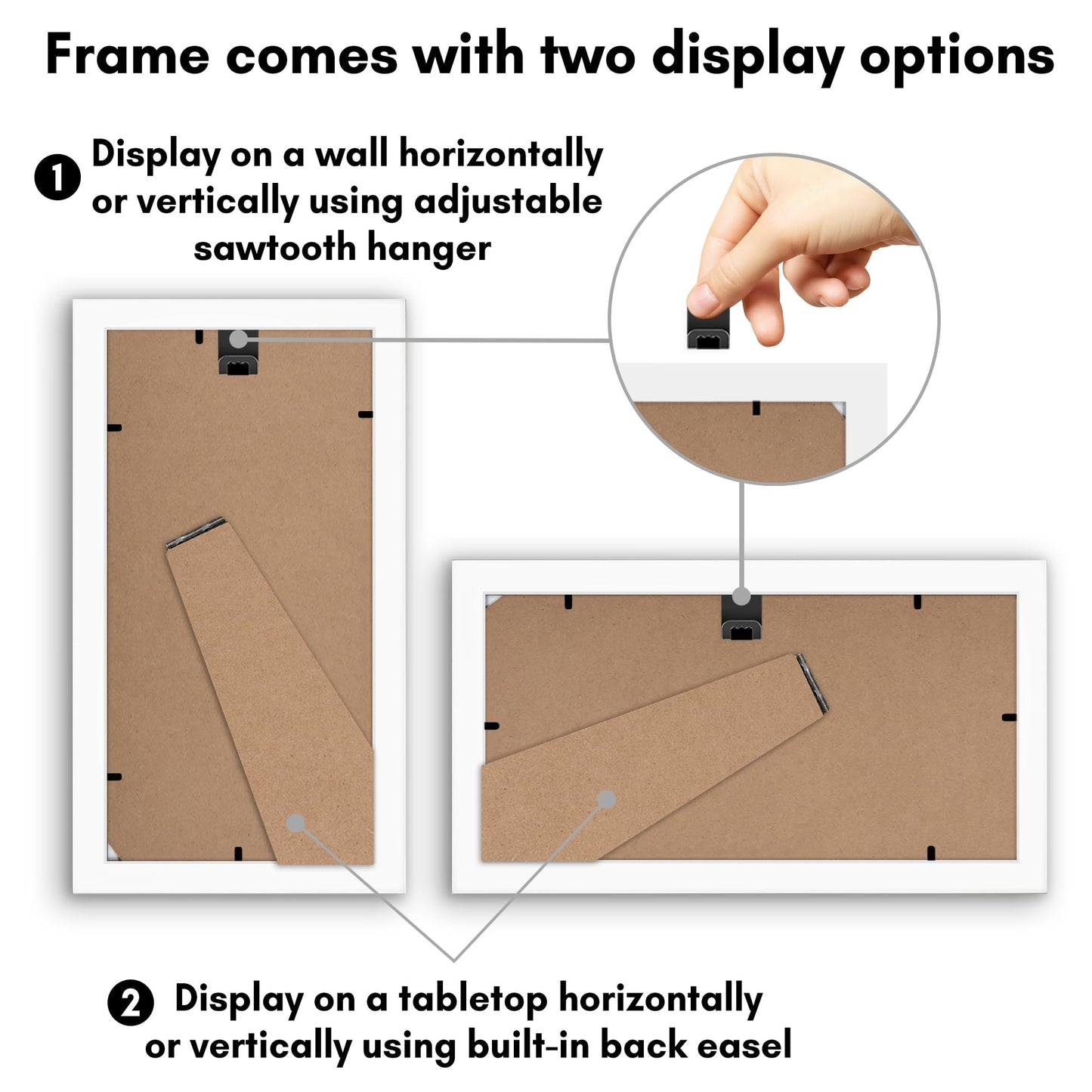 Frame comes with two display options

1 Display on a wall horizontally or vertically using adjustable sawtooth hanger

2 Display on a tabletop horizontally or vertically using built-in back easel