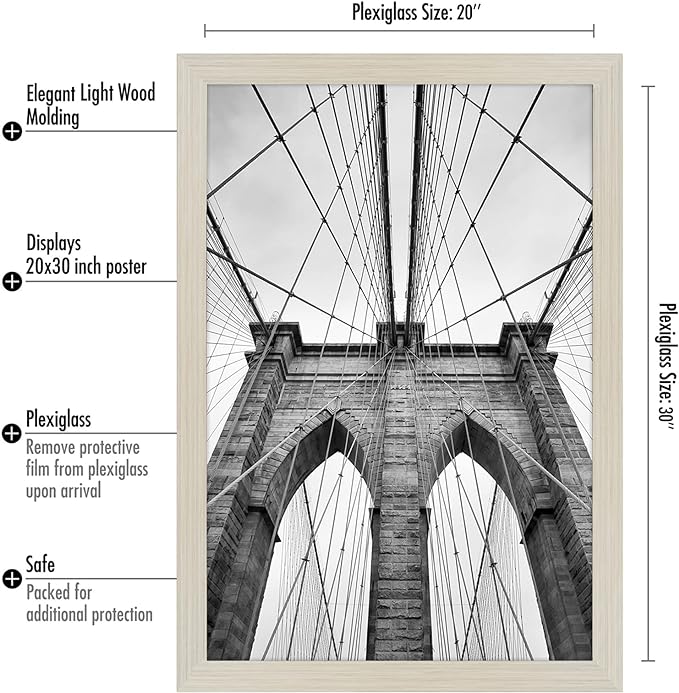 Plexiglass Size: 20″

Elegant Light Wood Molding

Displays 20x30 inch poster

Plexiglass
Remove protective film from plexiglass upon arrival

Safe
Packed for additional protection

Plexiglass Size: 30″