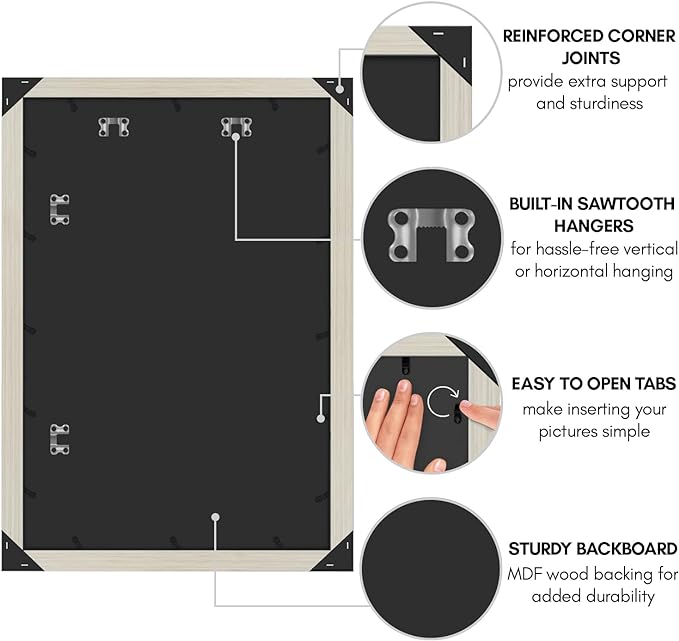 REINFORCED CORNER JOINTS
provide extra support and sturdiness

BUILT-IN SAWTOOTH HANGERS
for hassle-free vertical or horizontal hanging

EASY TO OPEN TABS
make inserting your pictures simple

STURDY BACKBOARD
MDF wood backing for added durability