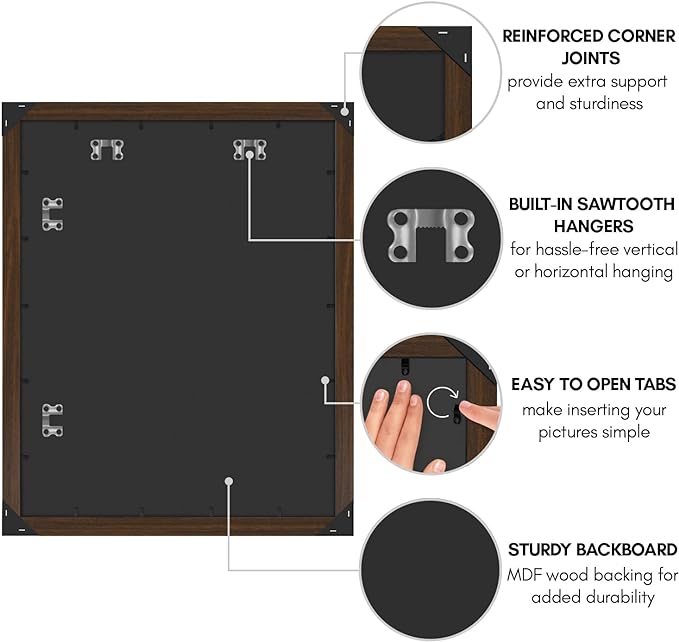 REINFORCED CORNER JOINTS
provide extra support and sturdiness

BUILT-IN SAWTOOTH HANGERS
for hassle-free vertical or horizontal hanging

EASY TO OPEN TABS
make inserting your pictures simple

STURDY BACKBOARD
MDF wood backing for added durability