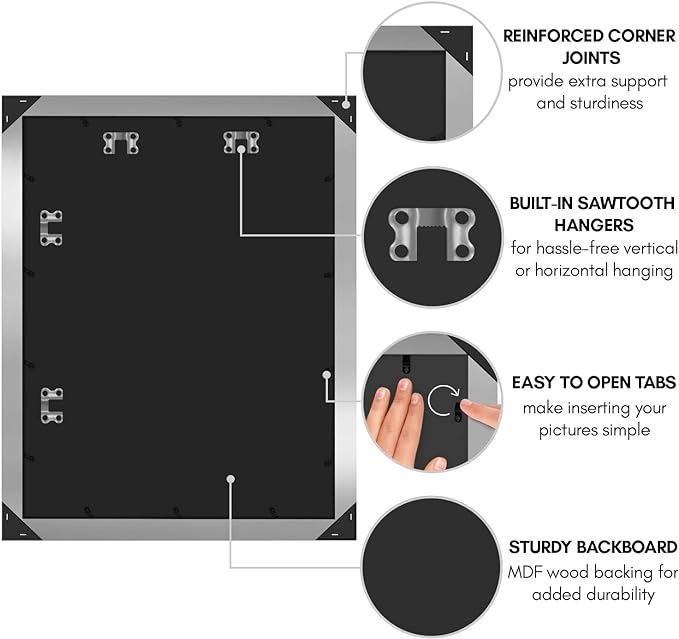 REINFORCED CORNER JOINTS
provide extra support and sturdiness

BUILT-IN SAWTOOTH HANGERS
for hassle-free vertical or horizontal hanging

EASY TO OPEN TABS
make inserting your pictures simple

STURDY BACKBOARD
MDF wood backing for added durability