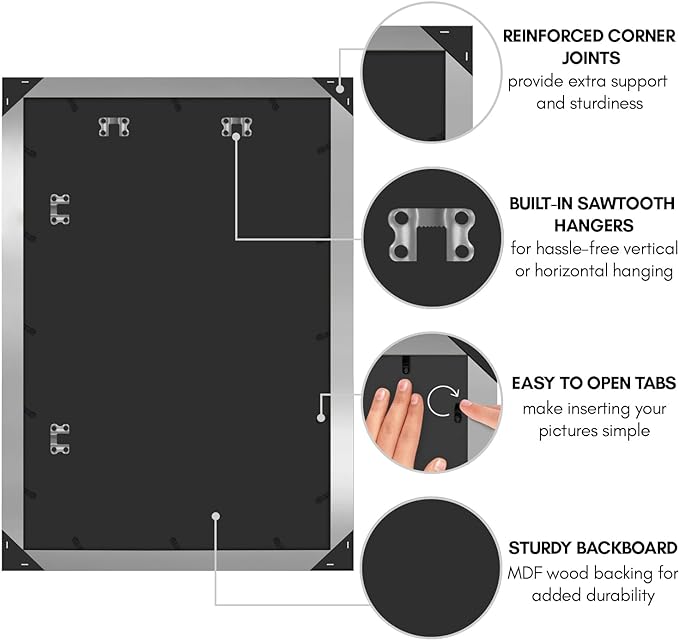 REINFORCED CORNER JOINTS
provide extra support and sturdiness

BUILT-IN SAWTOOTH HANGERS
for hassle-free vertical or horizontal hanging

EASY TO OPEN TABS
make inserting your pictures simple

STURDY BACKBOARD
MDF wood backing for added durability