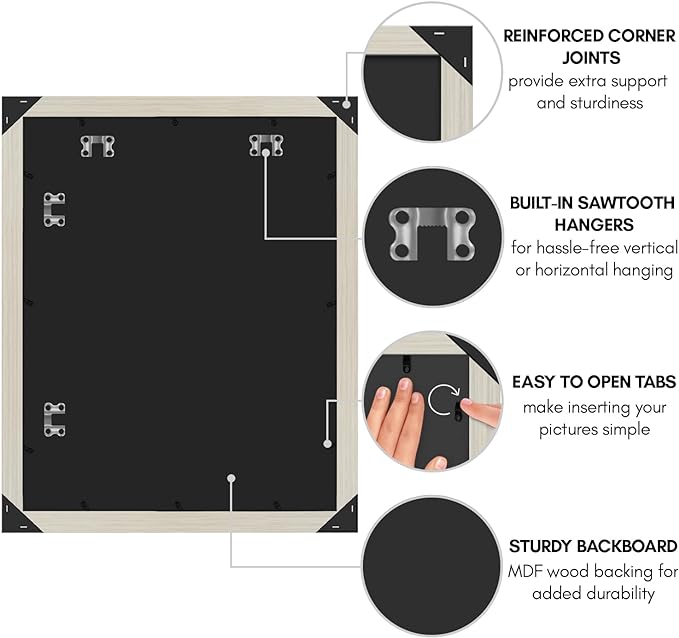 REINFORCED CORNER JOINTS
provide extra support and sturdiness

BUILT-IN SAWTOOTH HANGERS
for hassle-free vertical or horizontal hanging

EASY TO OPEN TABS
make inserting your pictures simple

STURDY BACKBOARD
MDF wood backing for added durability