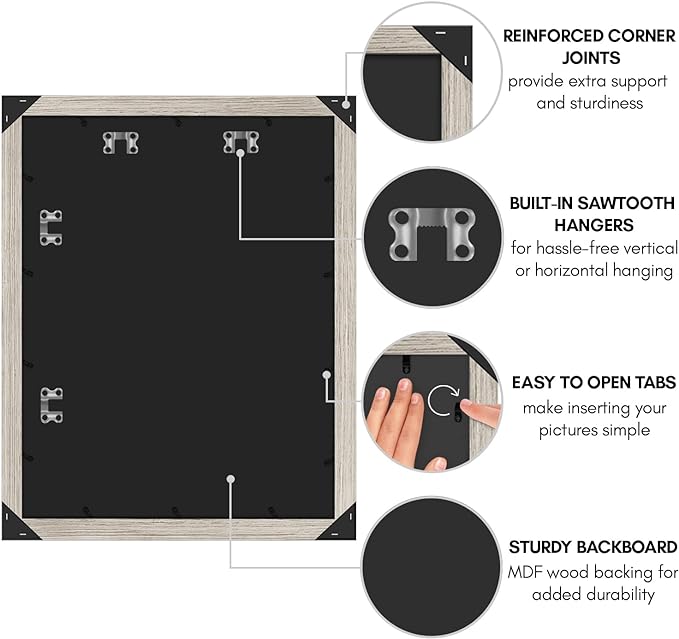 REINFORCED CORNER JOINTS
provide extra support and sturdiness

BUILT-IN SAWTOOTH HANGERS
for hassle-free vertical or horizontal hanging

EASY TO OPEN TABS
make inserting your pictures simple

STURDY BACKBOARD
MDF wood backing for added durability