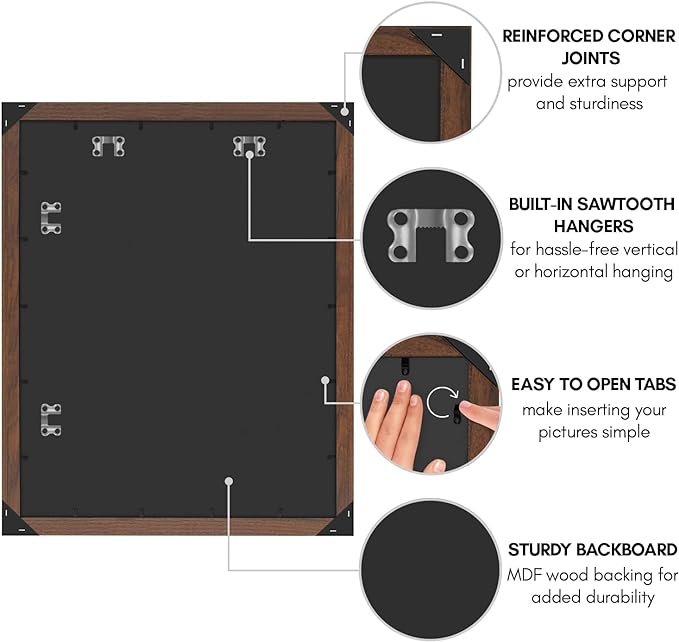 REINFORCED CORNER JOINTS
provide extra support and sturdiness

BUILT-IN SAWTOOTH HANGERS
for hassle-free vertical or horizontal hanging

EASY TO OPEN TABS
make inserting your pictures simple

STURDY BACKBOARD
MDF wood backing for added durability