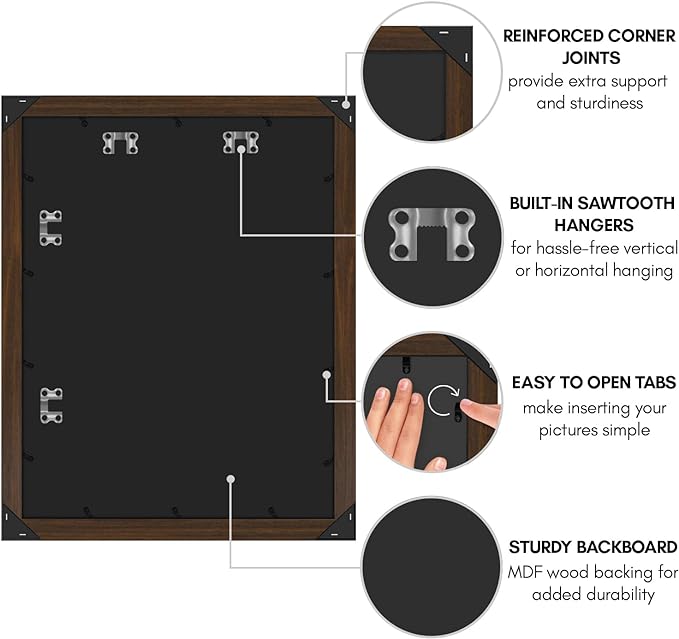 REINFORCED CORNER JOINTS
provide extra support and sturdiness

BUILT-IN SAWTOOTH HANGERS
for hassle-free vertical or horizontal hanging

EASY TO OPEN TABS
make inserting your pictures simple

STURDY BACKBOARD
MDF wood backing for added durability