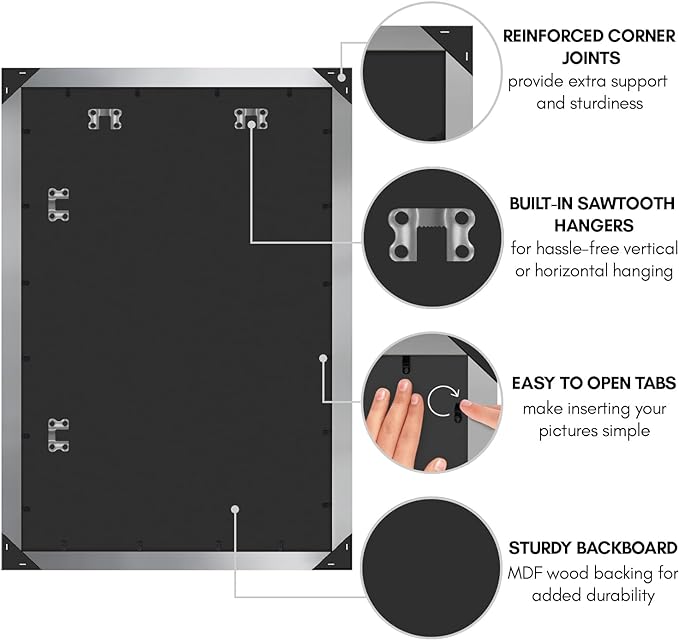 REINFORCED CORNER JOINTS
provide extra support and sturdiness

BUILT-IN SAWTOOTH HANGERS
for hassle-free vertical or horizontal hanging

EASY TO OPEN TABS
make inserting your pictures simple

STURDY BACKBOARD
MDF wood backing for added durability