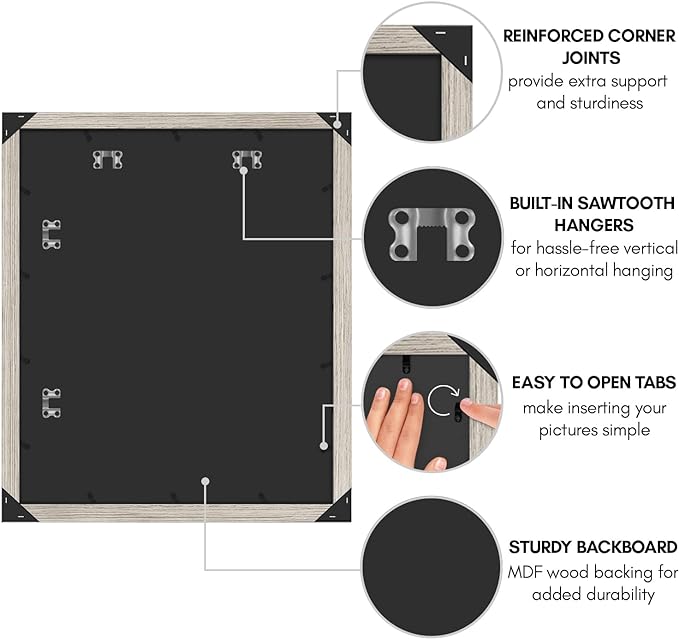 REINFORCED CORNER JOINTS
provide extra support and sturdiness

BUILT-IN SAWTOOTH HANGERS
for hassle-free vertical or horizontal hanging

EASY TO OPEN TABS
make inserting your pictures simple

STURDY BACKBOARD
MDF wood backing for added durability