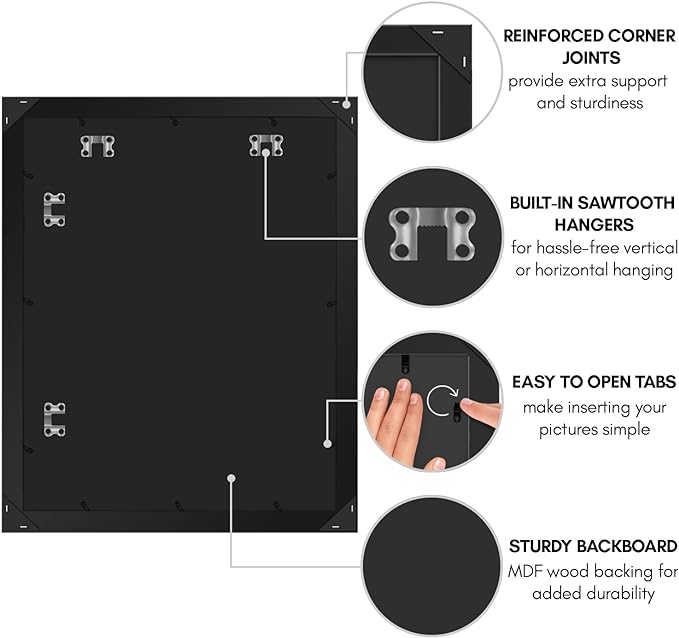 REINFORCED CORNER JOINTS
provide extra support and sturdiness

BUILT-IN SAWTOOTH HANGERS
for hassle-free vertical or horizontal hanging

EASY TO OPEN TABS
make inserting your pictures simple

STURDY BACKBOARD
MDF wood backing for added durability