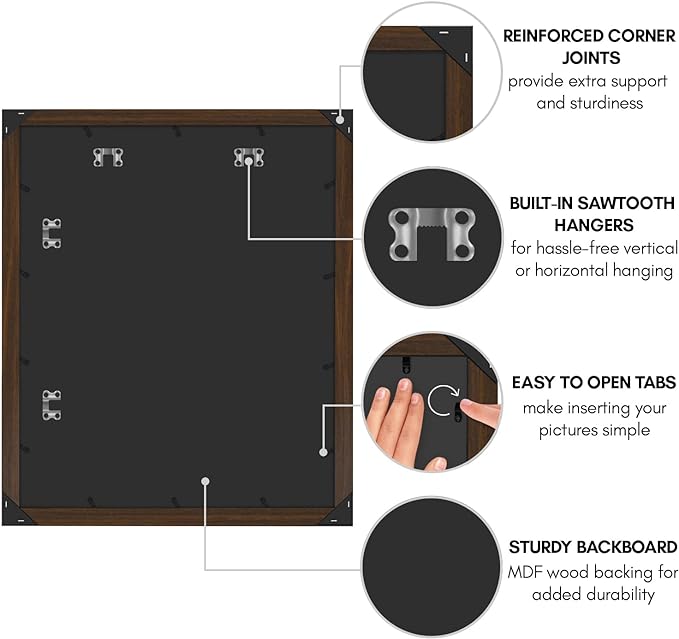 REINFORCED CORNER JOINTS
provide extra support and sturdiness

BUILT-IN SAWTOOTH HANGERS
for hassle-free vertical or horizontal hanging

EASY TO OPEN TABS
make inserting your pictures simple

STURDY BACKBOARD
MDF wood backing for added durability